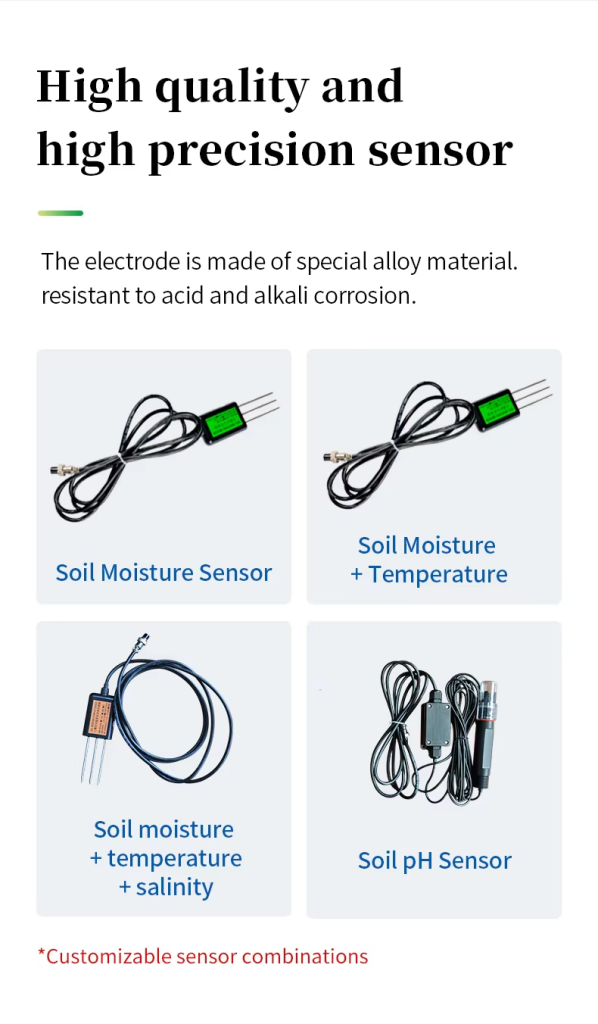 High quality and high precision sensor

The electrode is made of special alloy material. resistant to acid and alkali corrosion.

Soil Moisture Sensor

Soil Moisture
+ Temperature

Soil moisture
+ temperature
+ salinity

Soil pH Sensor

*Customizable sensor combinations